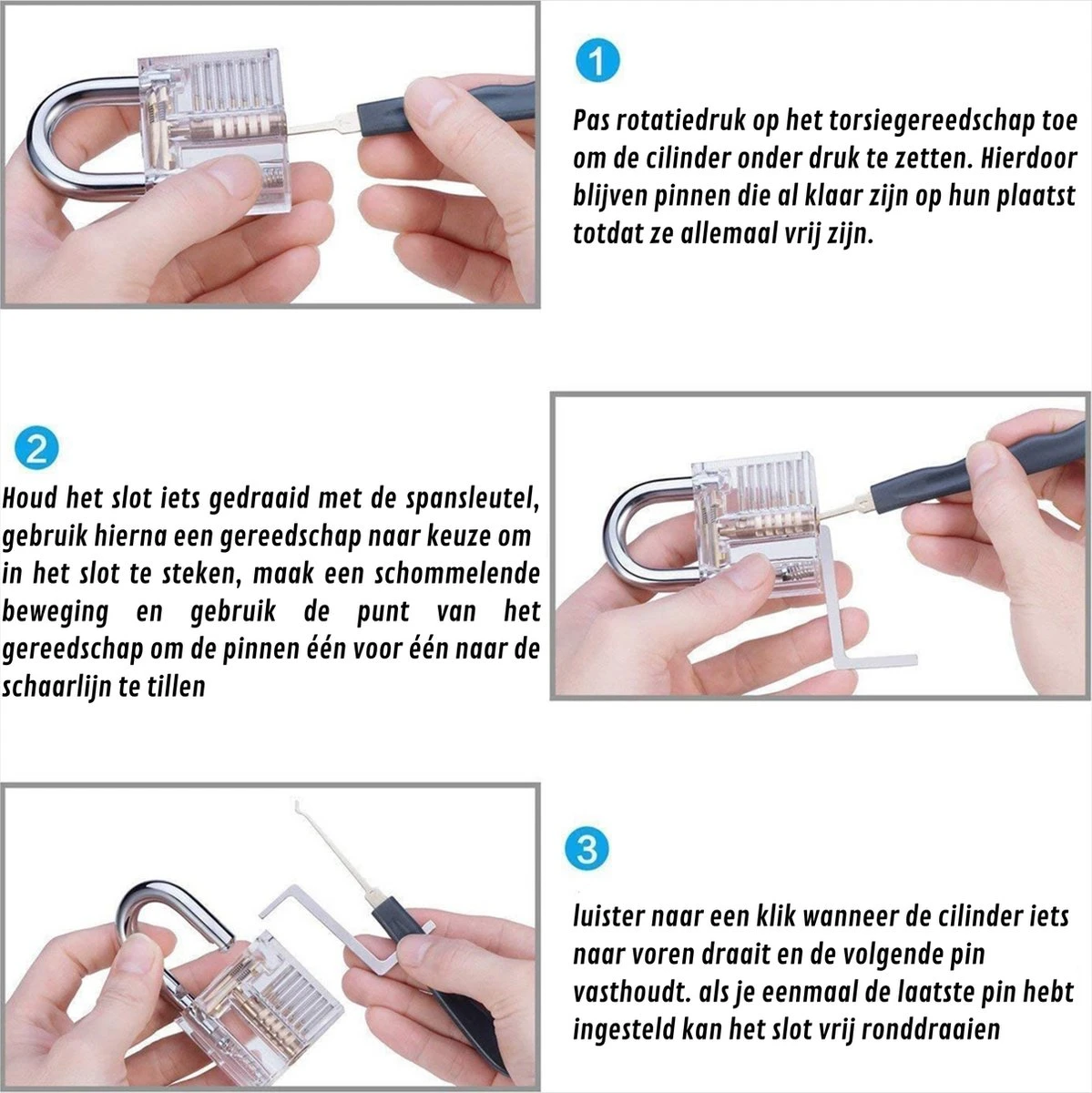 1

Pas rotatiedruk op het torsiegereedschap toe om de cilinder onder druk te zetten. Hierdoor blijven pinnen die al klaar zijn op hun plaatst totdat ze allemaal vrij zijn.

2

Houd het slot iets gedraaid met de spansleutel, gebruik hierna een gereedschap naar keuze om in het slot te steken, maak een schommelende beweging en gebruik de punt van het gereedschap om de pinnen één voor één naar de schaarlijn te tillen

3

luister naar een klik wanneer de cilinder iets naar voren draait en de volgende pin vasthoudt. als je eenmaal de laatste pin hebt ingesteld kan het slot vrij ronddraaien