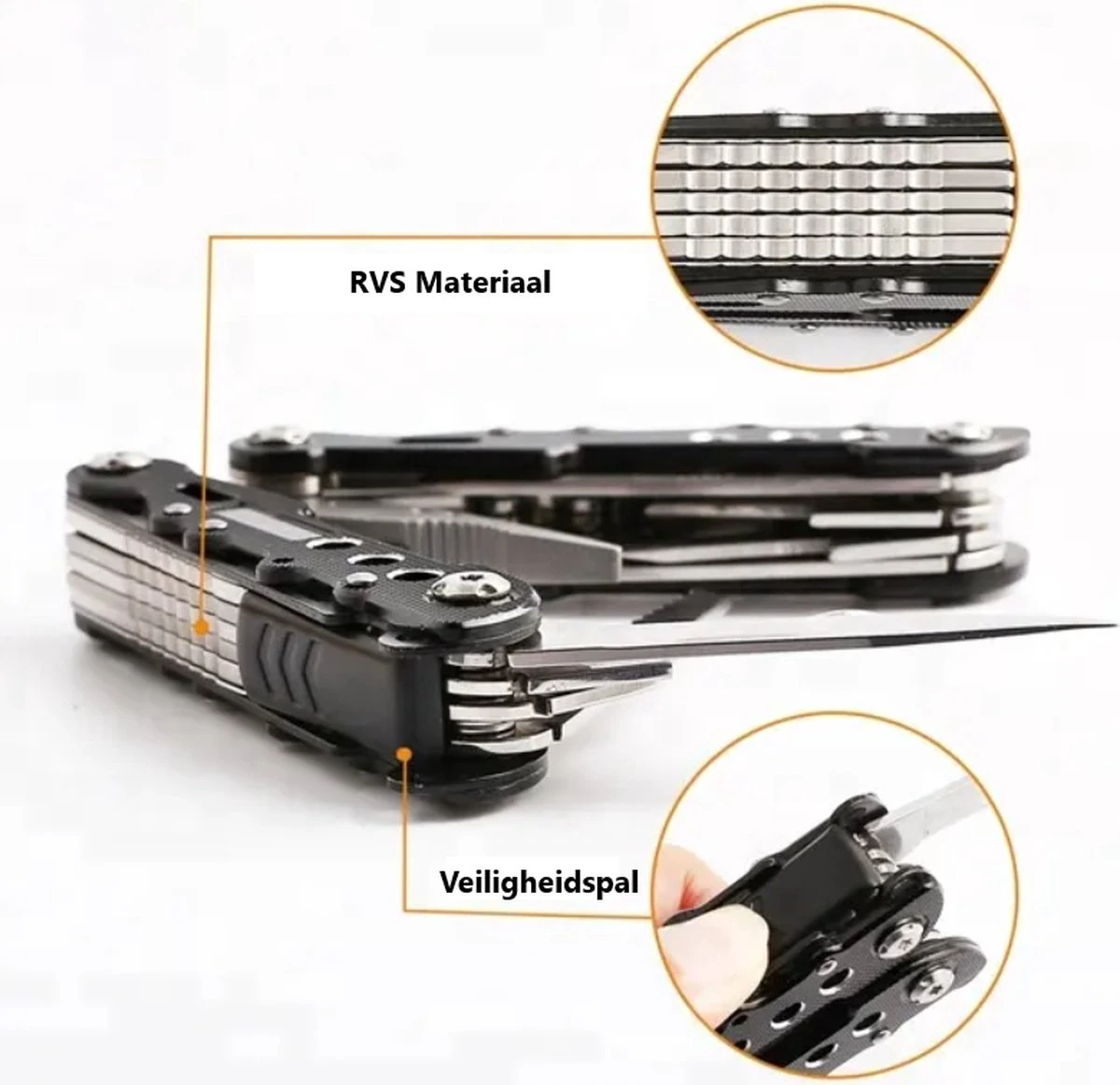 RVS Materiaal

Veiligheidspal