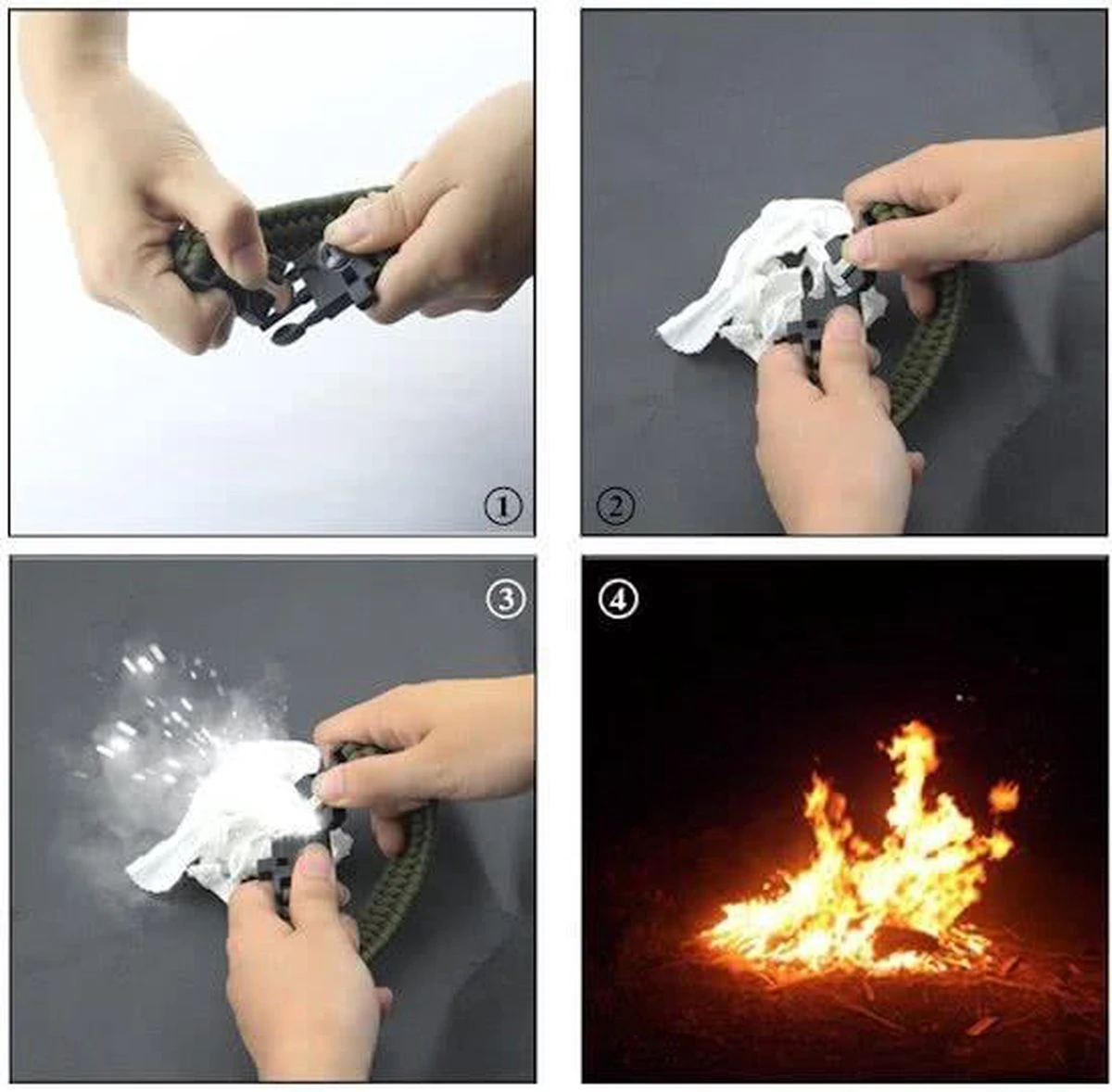 ①

②

③

④